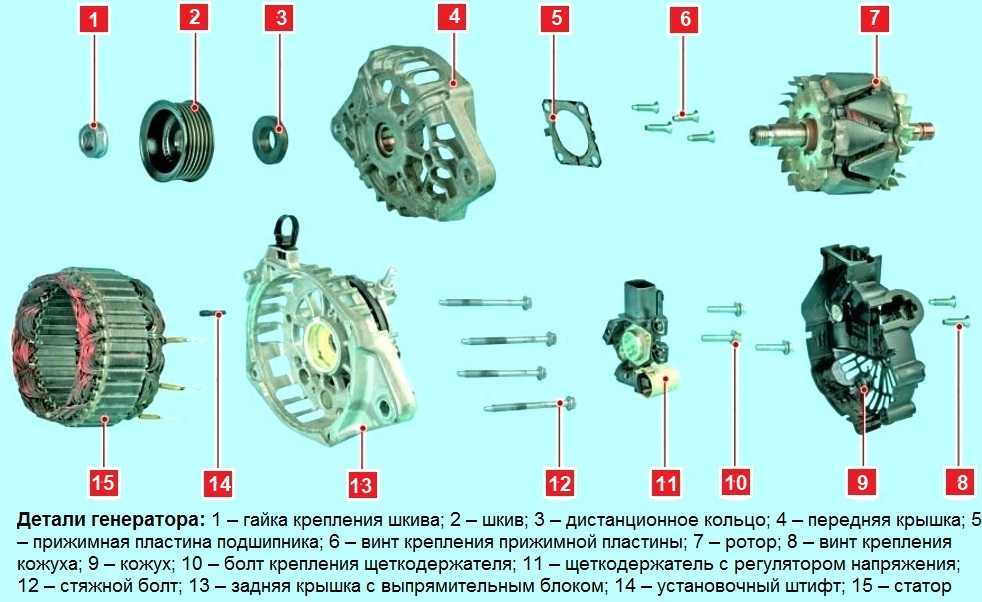 1
2
3
4
5
6
7
15
14
13
12
11
10
9
8

**Детали генератора:** 1 – гайка крепления шкива; 2 – шкив; 3 – дистанционное кольцо; 4 – передняя крышка; 5 – прижимная пластина подшипника; 6 – винт крепления прижимной пластины; 7 – ротор; 8 – винт крепления кожуха; 9 – кожух; 10 – болт крепления щеткодержателя; 11 – щеткодержатель с регулятором напряжения; 12 – стяжной болт; 13 – задняя крышка с выпрямительным блоком; 14 – установочный штифт; 15 – статор